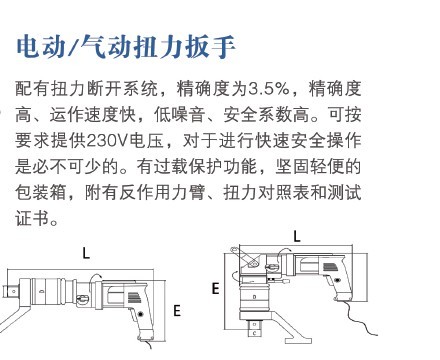 电动/气动扭力扳手

配有扭力断开系统，精确度为3.5%，精确度高、运作速度快，低噪音、安全系数高。可按要求提供230V电压，对于进行快速安全操作是必不可少的。有过载保护功能，坚固轻便的包装箱，附有反作用力臂、扭力对照表和测试证书。

L

E

L

E

D

C